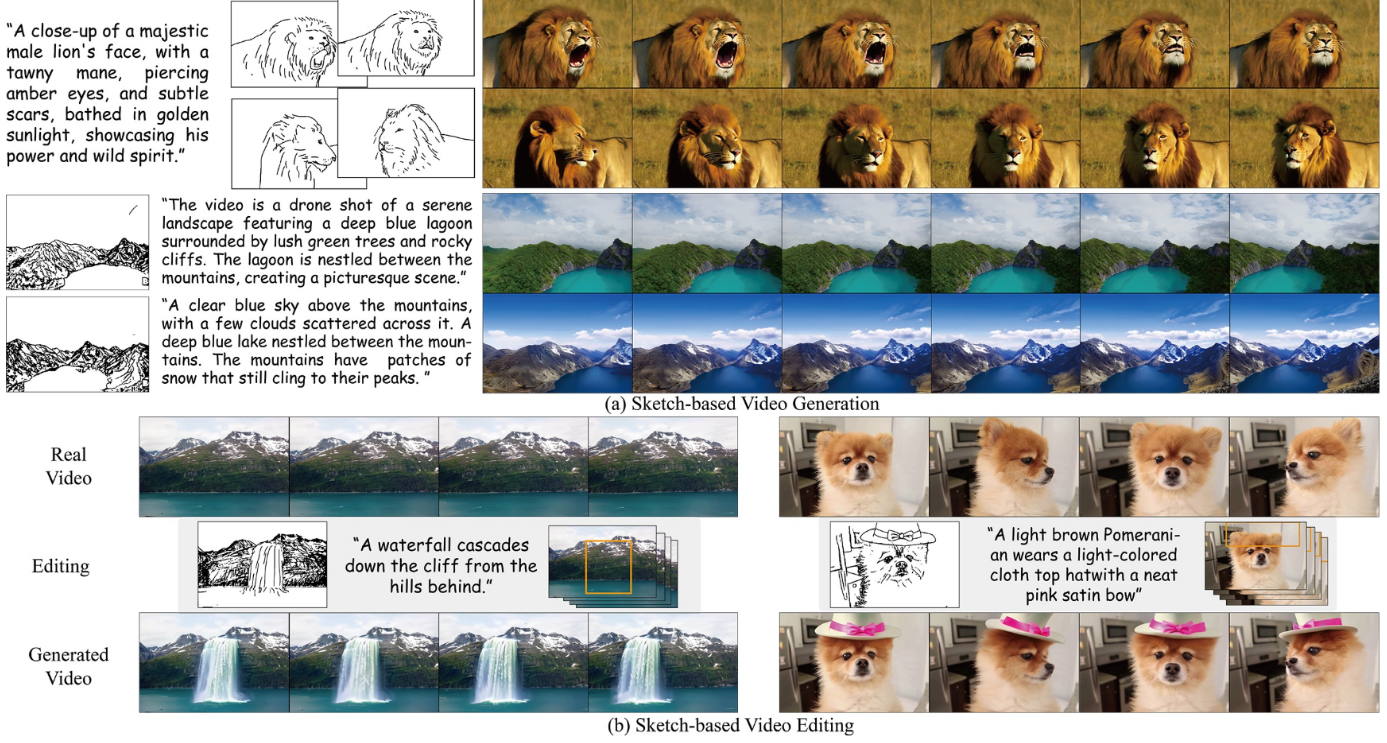 "A close-up of a majestic male lion's face, with a tawny mane, piercing amber eyes, and subtle scars, bathed in golden sunlight, showcasing his power and wild spirit."

"The video is a drone shot of a serene landscape featuring a deep blue lagoon surrounded by lush green trees and rocky cliffs. The lagoon is nestled between the mountains, creating a picturesque scene."

"A clear blue sky above the mountains, with a few clouds scattered across it. A deep blue lake nestled between the mountains. The mountains have patches of snow that still cling to their peaks. "

(a) Sketch-based Video Generation

Real Video

Editing

"A waterfall cascades down the cliff from the hills behind."

"A light brown Pomeranian wears a light-colored cloth top hatwith a neat pink satin bow"

Generated Video

(b) Sketch-based Video Editing