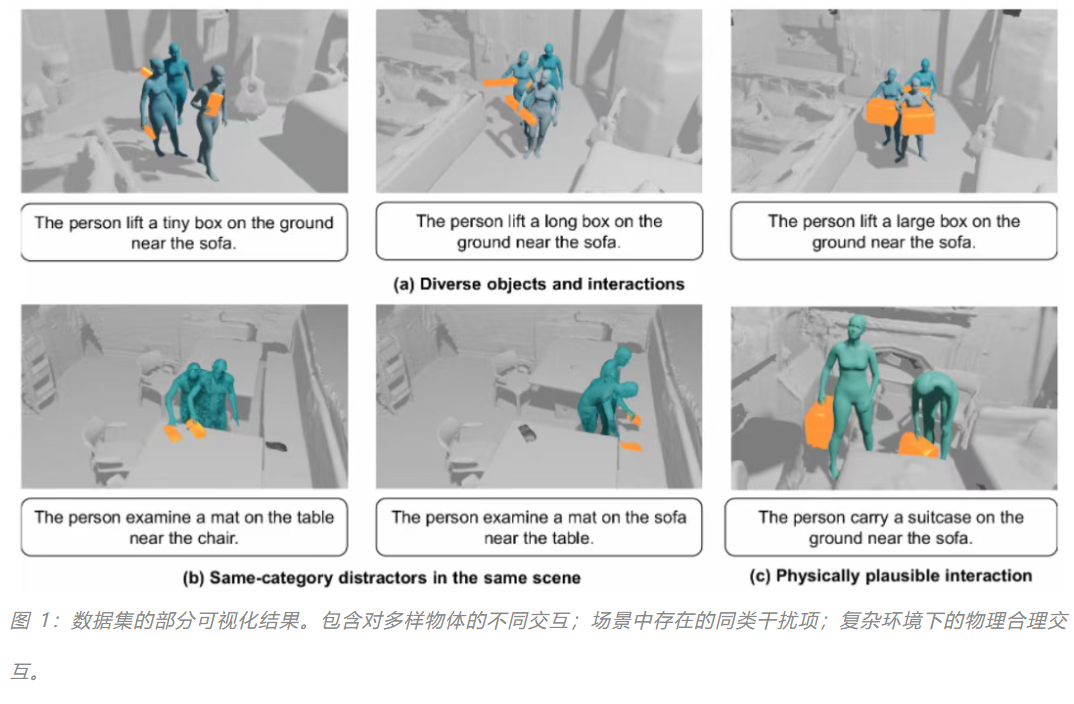 The person lift a tiny box on the ground near the sofa.

The person lift a long box on the ground near the sofa.

The person lift a large box on the ground near the sofa.

(a) Diverse objects and interactions

The person examine a mat on the table near the chair.

The person examine a mat on the sofa near the table.

The person carry a suitcase on the ground near the sofa.

(b) Same-category distractors in the same scene

(c) Physically plausible interaction

图 1：数据集的部分可视化结果。包含对多样物体的不同交互；场景中存在的同类干扰项；复杂环境下的物理合理交互。